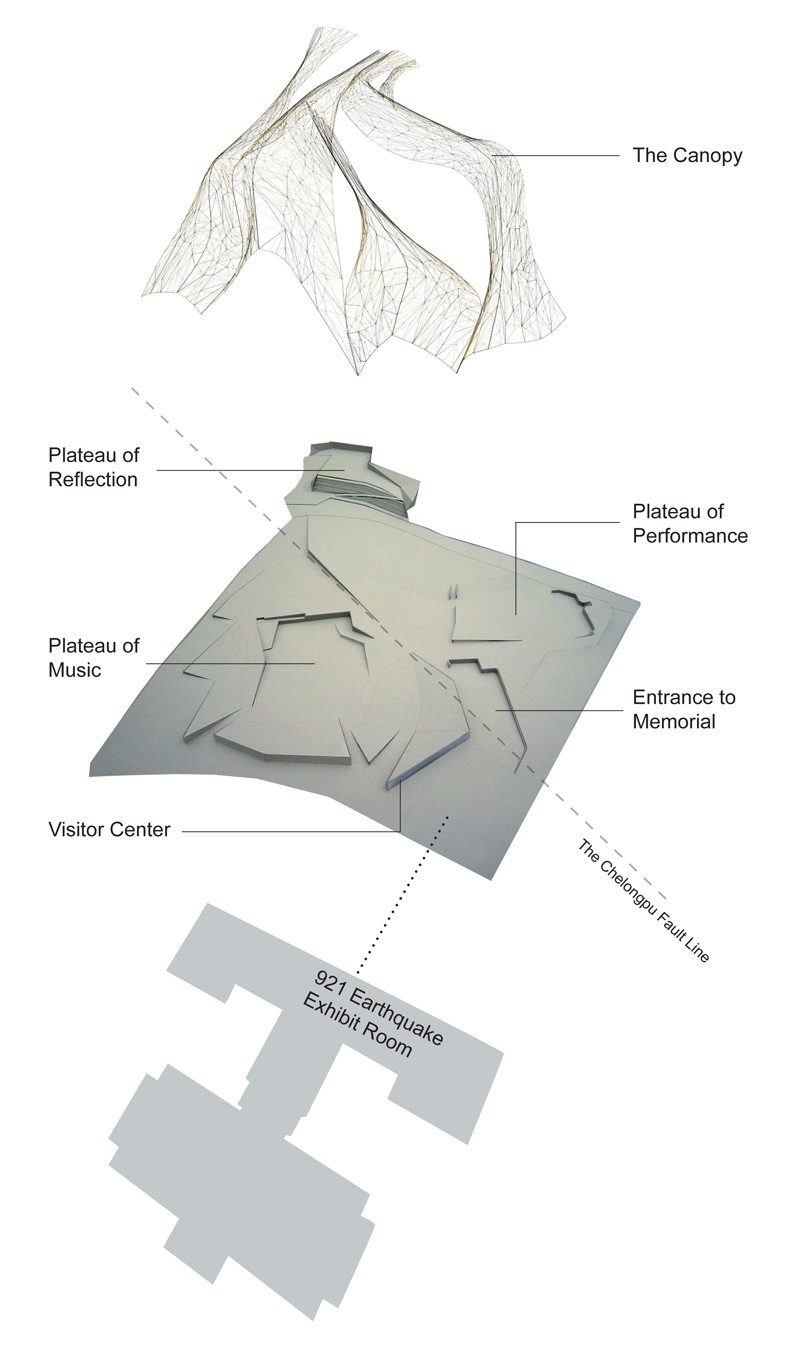 The Canopy

Plateau of Reflection

Plateau of Performance

Plateau of Music

Entrance to Memorial

Visitor Center

The Chelongpu Fault Line

921 Earthquake Exhibit Room